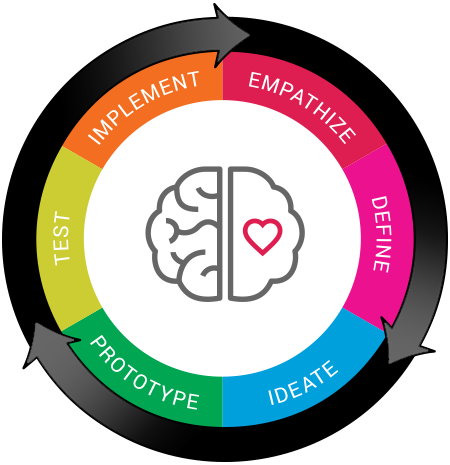 EMPATHIZE
DEFINE
IDEATE
PROTOTYPE
TEST
IMPLEMENT